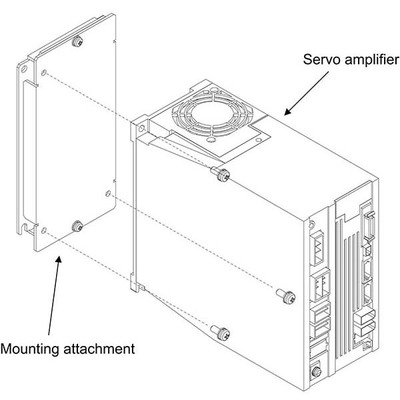 Servo amplifier

Mounting attachment